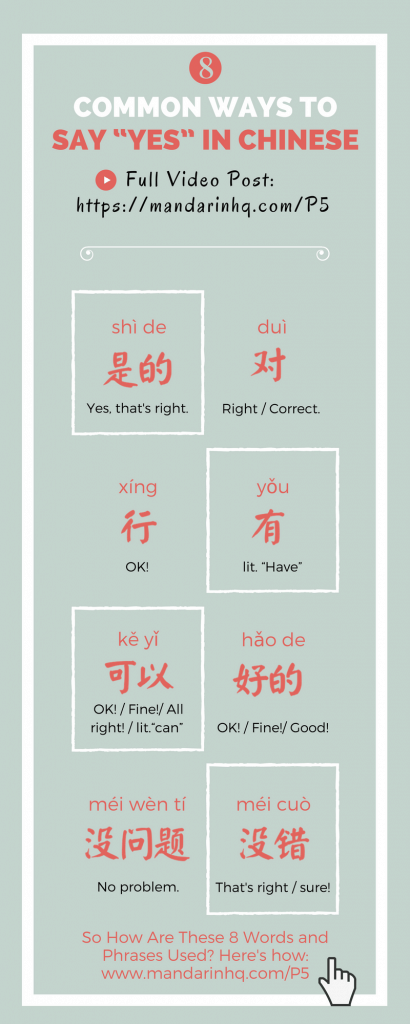 8

COMMON WAYS TO SAY "YES" IN CHINESE

Full Video Post: https://mandarinhq.com/P5

shì de
是的
Yes, that's right.

duì
对
Right / Correct.

xíng
行
OK!

yǒu
有
lit. "Have"

kě yǐ
可以
OK! / Fine!/ All right! / lit."can"

hǎo de
好的
OK! / Fine!/ Good!

méi wèn tí
没问题
No problem.

méi cuò
没错
That's right / sure!

So How Are These 8 Words and Phrases Used? Here's how: www.mandarinhq.com/P5